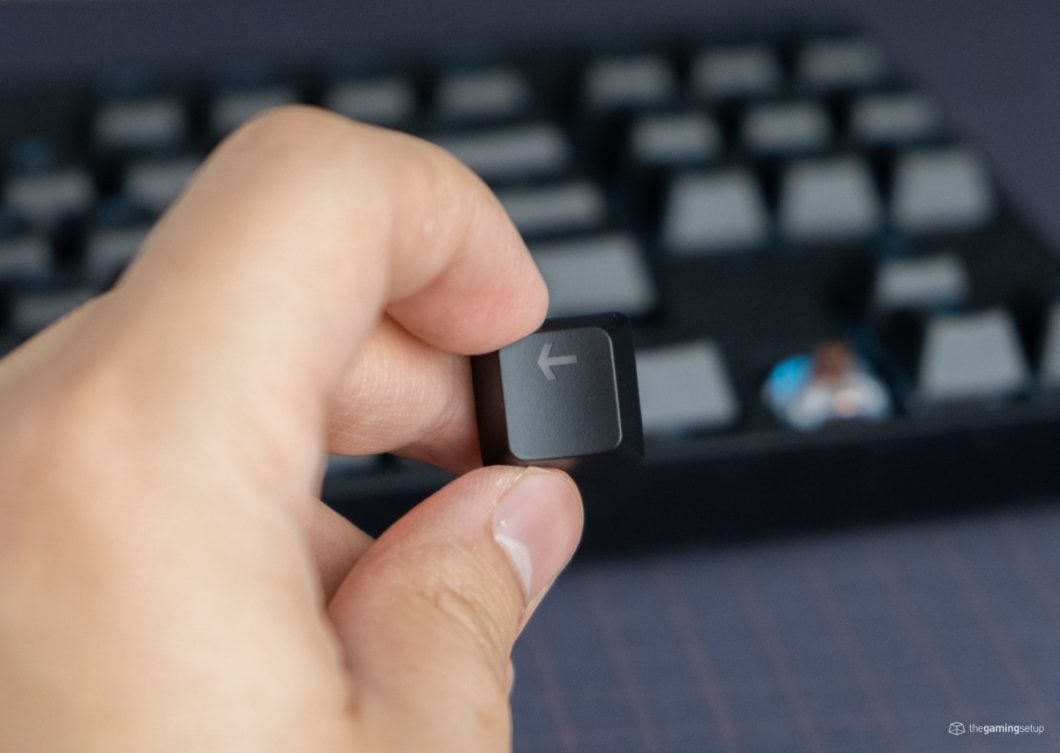 ←

thegamingsetup